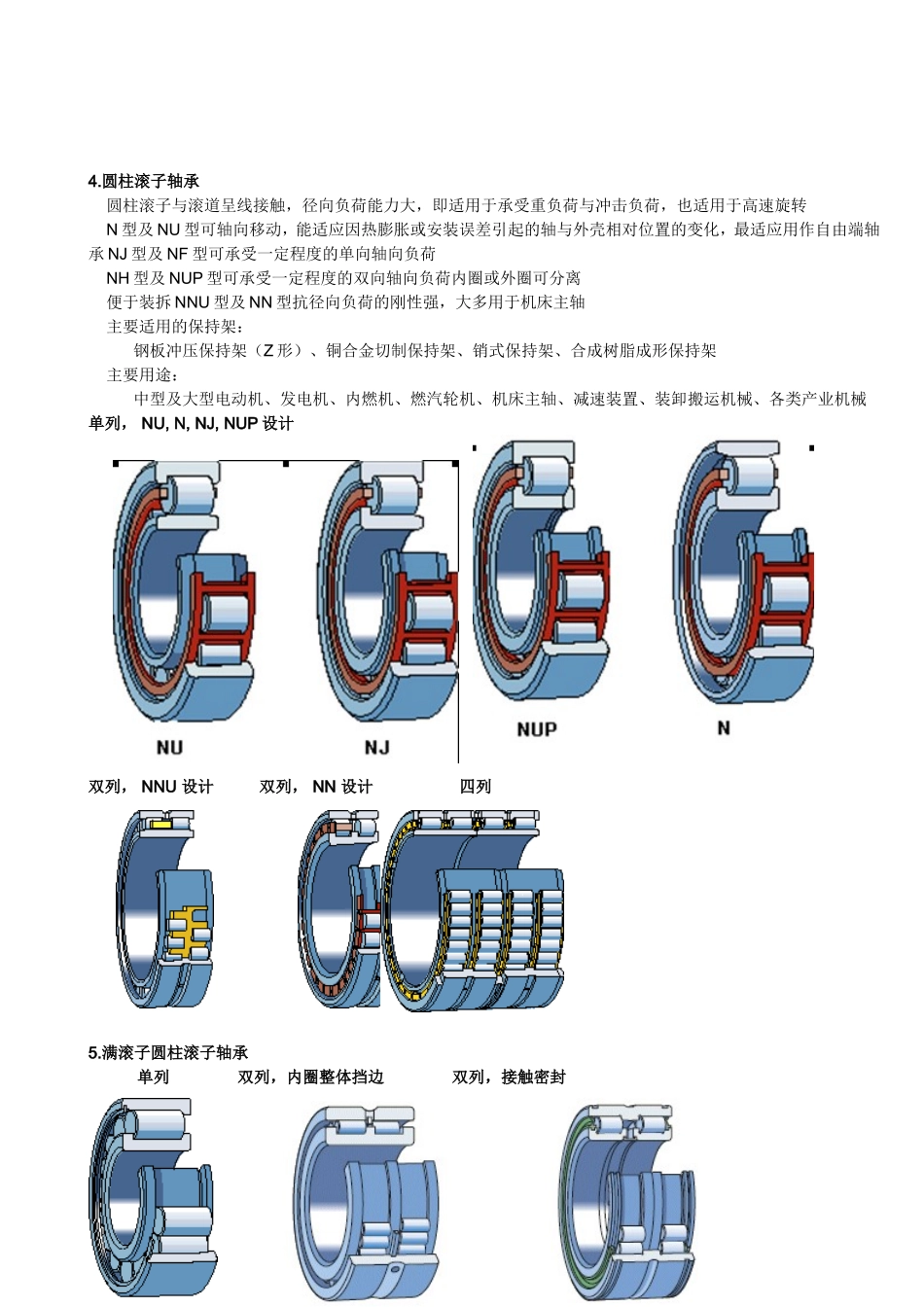 4.圆柱滚子轴承

圆柱滚子与滚道呈线接触，径向负荷能力大，即适用于承受重负荷与冲击负荷，也适用于高速旋转

N 型及 NU 型可轴向移动，能适应因热膨胀或安装误差引起的轴与外壳相对位置的变化，最适应用作自由端轴承 NJ 型及 NF 型可承受一定程度的单向轴向负荷

NH 型及 NUP 型可承受一定程度的双向轴向负荷内圈或外圈可分离

便于装拆 NNU 型及 NN 型抗径向负荷的刚性强，大多用于机床主轴

主要适用的保持架：

钢板冲压保持架（Z 形）、铜合金切制保持架、销式保持架、合成树脂成形保持架

主要用途：

中型及大型电动机、发电机、内燃机、燃汽轮机、机床主轴、减速装置、装卸搬运机械、各类产业机械

单列， NU, N, NJ, NUP 设计

NU

NJ

NUP

N

双列， NNU 设计

双列， NN 设计

四列

5.满滚子圆柱滚子轴承

单列

双列，内圈整体挡边

双列，接触密封