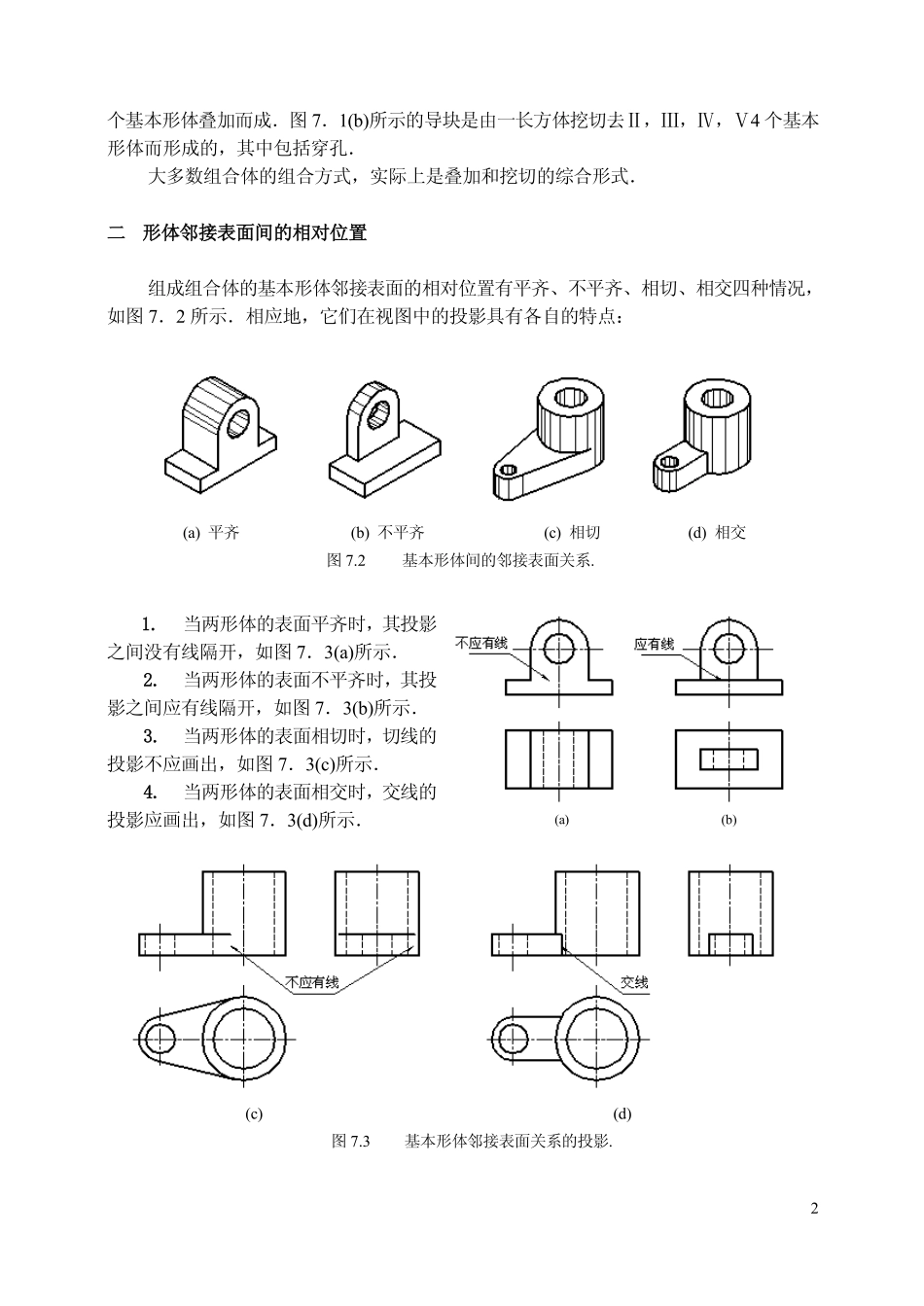 个基本形体叠加而成．图 7．1(b)所示的导块是由一长方体挖切去Ⅱ，Ⅲ，Ⅳ，Ⅴ4 个基本形体而形成的，其中包括穿孔．

大多数组合体的组合方式，实际上是叠加和挖切的综合形式．

二　形体邻接表面间的相对位置

组成组合体的基本形体邻接表面的相对位置有平齐、不平齐、相切、相交四种情况，如图 7．2 所示．相应地，它们在视图中的投影具有各自的特点：

(a) 平齐　(b) 不平齐　(c) 相切　(d) 相交

图 7.2　基本形体间的邻接表面关系.

1.　当两形体的表面平齐时，其投影之间没有线隔开，如图 7．3(a)所示．

2.　当两形体的表面不平齐时，其投影之间应有线隔开，如图 7．3(b)所示．

3.　当两形体的表面相切时，切线的投影不应画出，如图 7．3(c)所示．

4.　当两形体的表面相交时，交线的投影应画出，如图 7．3(d)所示．

不应有线　应有线

(a)　(b)

不应有线　交线

(c)　(d)

图 7.3　基本形体邻接表面关系的投影.

2