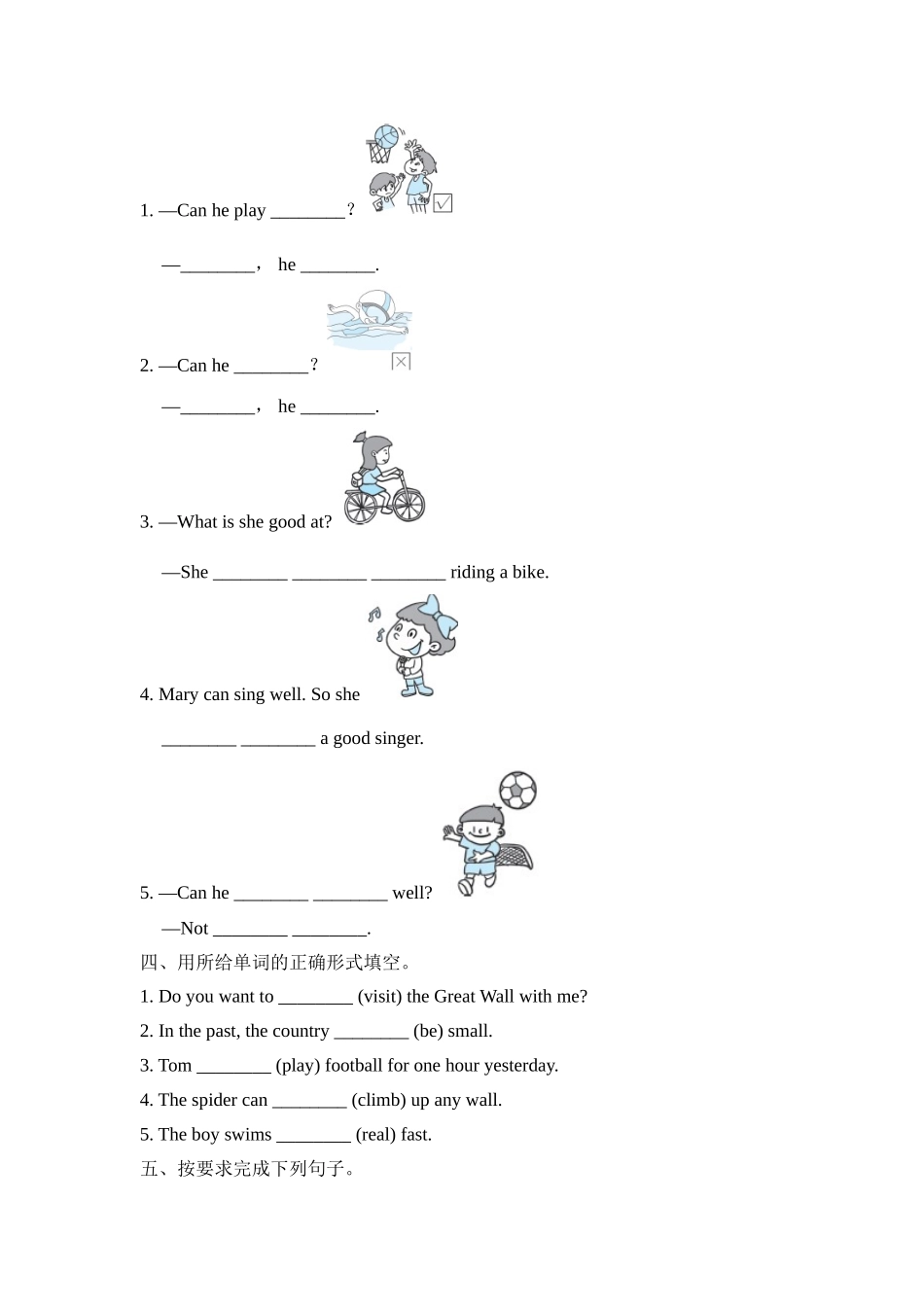 1. —Can he play ________？

—________， he ________.

2. —Can he ________？

—________， he ________.

3. —What is she good at?

—She ________ ________ ________ riding a bike.

4. Mary can sing well. So she

________ ________ a good singer.

5. —Can he ________ ________ well?

—Not ________ ________.

四、用所给单词的正确形式填空。

1. Do you want to ________ (visit) the Great Wall with me?

2. In the past, the country ________ (be) small.

3. Tom ________ (play) football for one hour yesterday.

4. The spider can ________ (climb) up any wall.

5. The boy swims ________ (real) fast.

五、按要求完成下列句子。