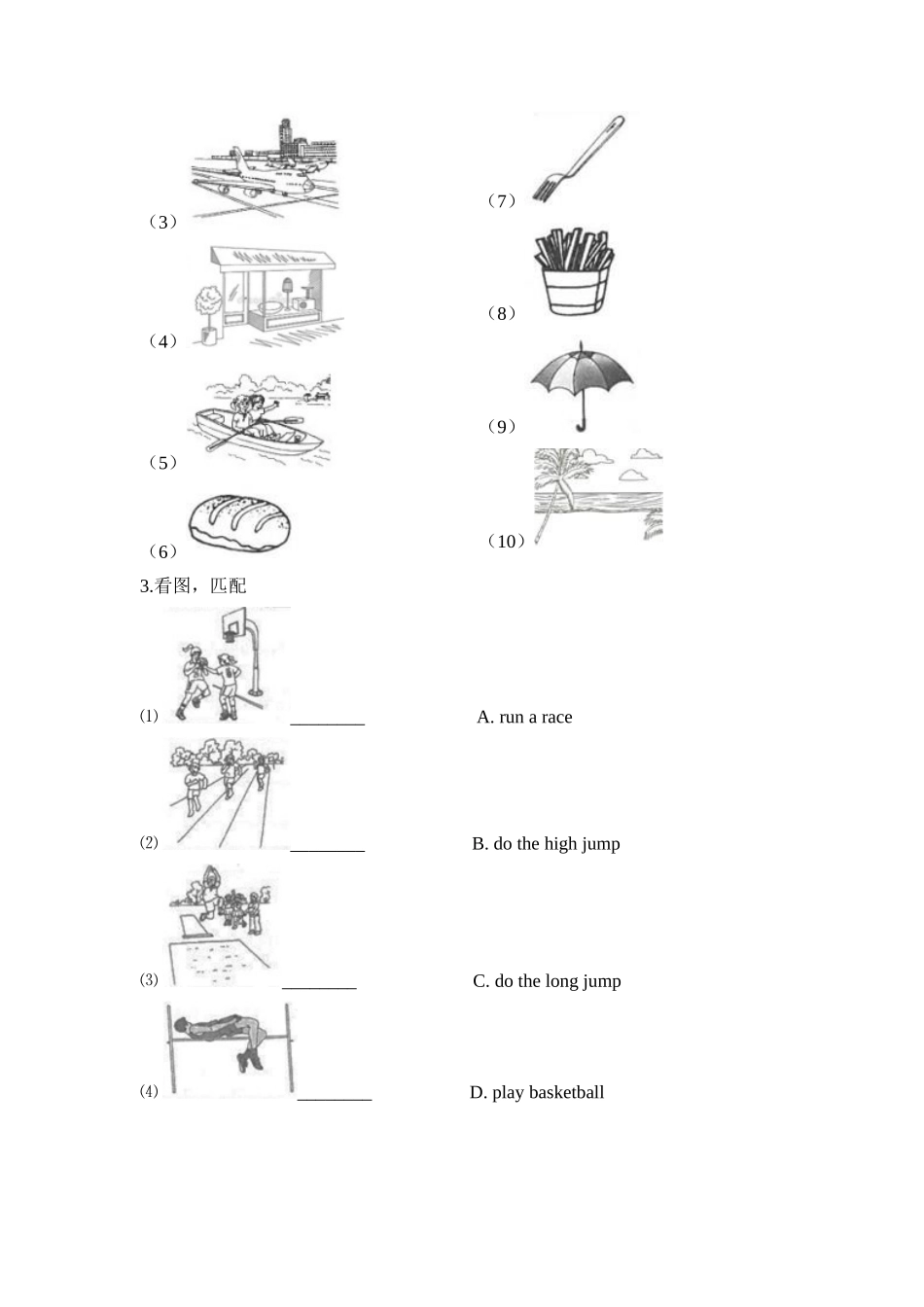 （3）

（4）

（5）

（6）

（7）

（8）

（9）

（10）

3.看图，匹配

⑴ ________ A. run a race

⑵ ________ B. do the high jump

⑶ ________ C. do the long jump

⑷ ________ D. play basketball