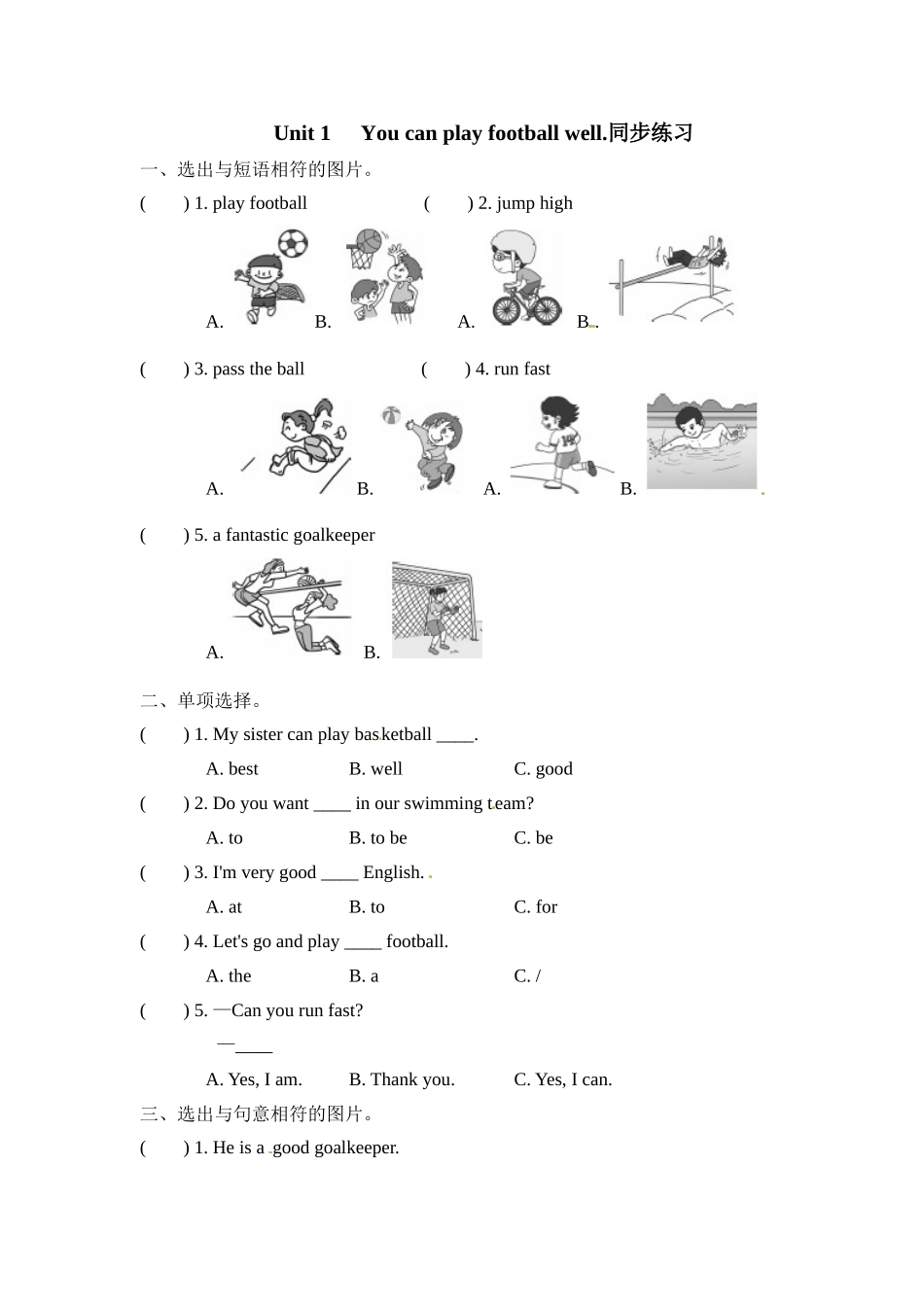 Unit 1 You can play football well.同步练习

一、选出与短语相符的图片。

( ) 1. play football ( ) 2. jump high

A. B. A. B.

( ) 3. pass the ball ( ) 4. run fast

A. B. A. B.

( ) 5. a fantastic goalkeeper

A. B.

二、单项选择。

( ) 1. My sister can play basketball ____.

A. best B. well C. good

( ) 2. Do you want ____ in our swimming team?

A. to B. to be C. be

( ) 3. I'm very good ____ English.

A. at B. to C. for

( ) 4. Let's go and play ____ football.

A. the B. a C. /

( ) 5. —Can you run fast?

—____

A. Yes, I am. B. Thank you. C. Yes, I can.

三、选出与句意相符的图片。

( ) 1. He is a good goalkeeper.