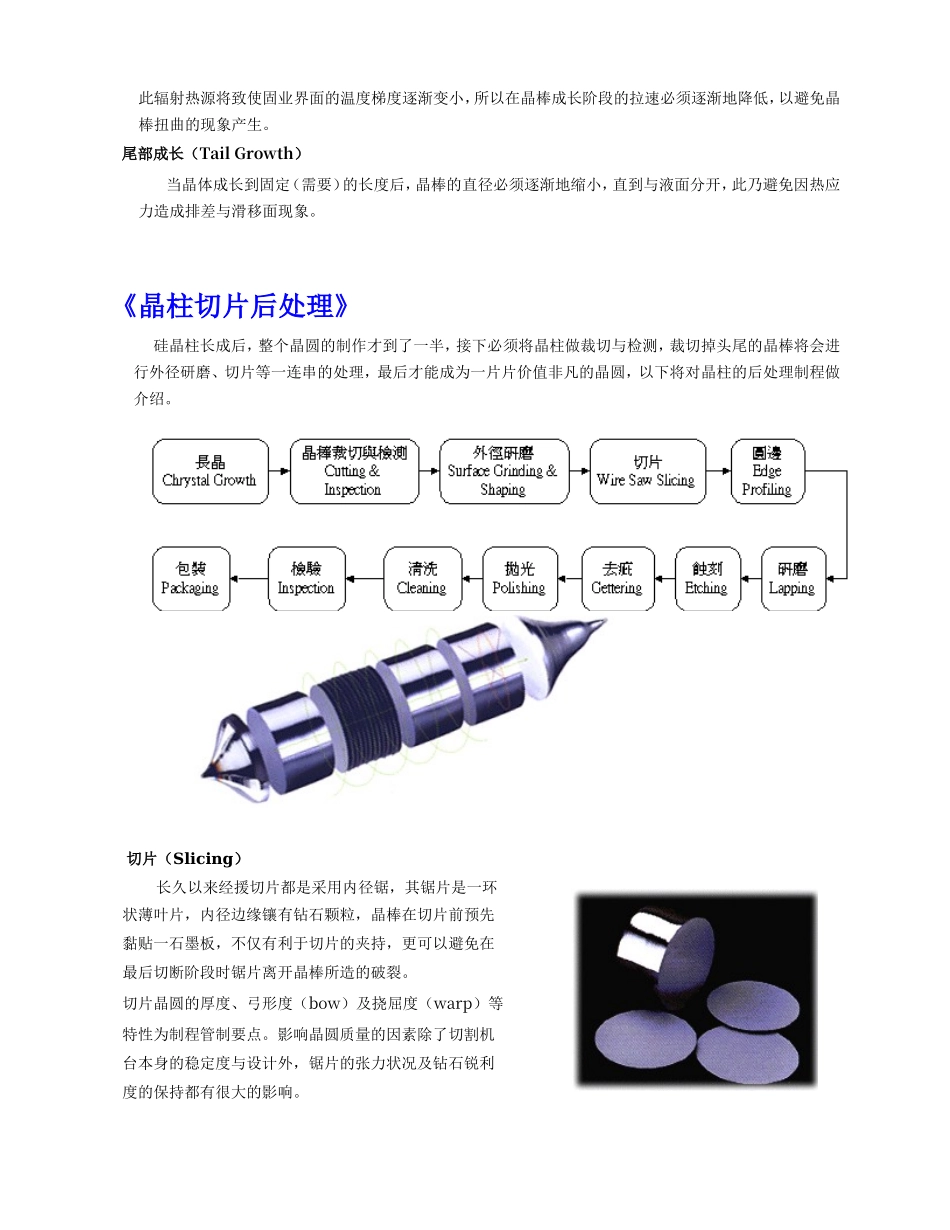 此辐射热源将致使固业界面的温度梯度逐渐变小，所以在晶棒成长阶段的拉速必须逐渐地降低，以避免晶棒扭曲的现象产生。

尾部成长（Tail Growth）

当晶体成长到固定（需要）的长度后，晶棒的直径必须逐渐地缩小，直到与液面分开，此乃避免因热应力造成排差与滑移面现象。

《晶柱切片后处理》

硅晶柱长成后，整个晶圆的制作才到了一半，接下必须将晶柱做裁切与检测，裁切掉头尾的晶棒将会进行外径研磨、切片等一连串的处理，最后才能成为一片片价值非凡的晶圆，以下将对晶柱的后处理制程做介绍。

長晶
Chrystal Growth

晶棒裁切與檢測
Cutting & Inspection

外徑研磨
Surface Grinding & Shaping

切片
Wire Saw Slicing

圓邊
Edge Profiling

研磨
Lapping

蝕刻
Etching

去疵
Gettering

拋光
Polishing

清洗
Cleaning

檢驗
Inspection

包裝
Packaging

切片（Slicing）

长久以来经援切片都是采用内径锯，其锯片是一环状薄叶片，内径边缘镶有钻石颗粒，晶棒在切片前预先黏贴一石墨板，不仅有利于切片的夹持，更可以避免在最后切断阶段时锯片离开晶棒所造的破裂。

切片晶圆的厚度、弓形度（bow）及挠屈度（warp）等特性为制程管制要点。影响晶圆质量的因素除了切割机台本身的稳定度与设计外，锯片的张力状况及钻石锐利度的保持都有很大的影响。