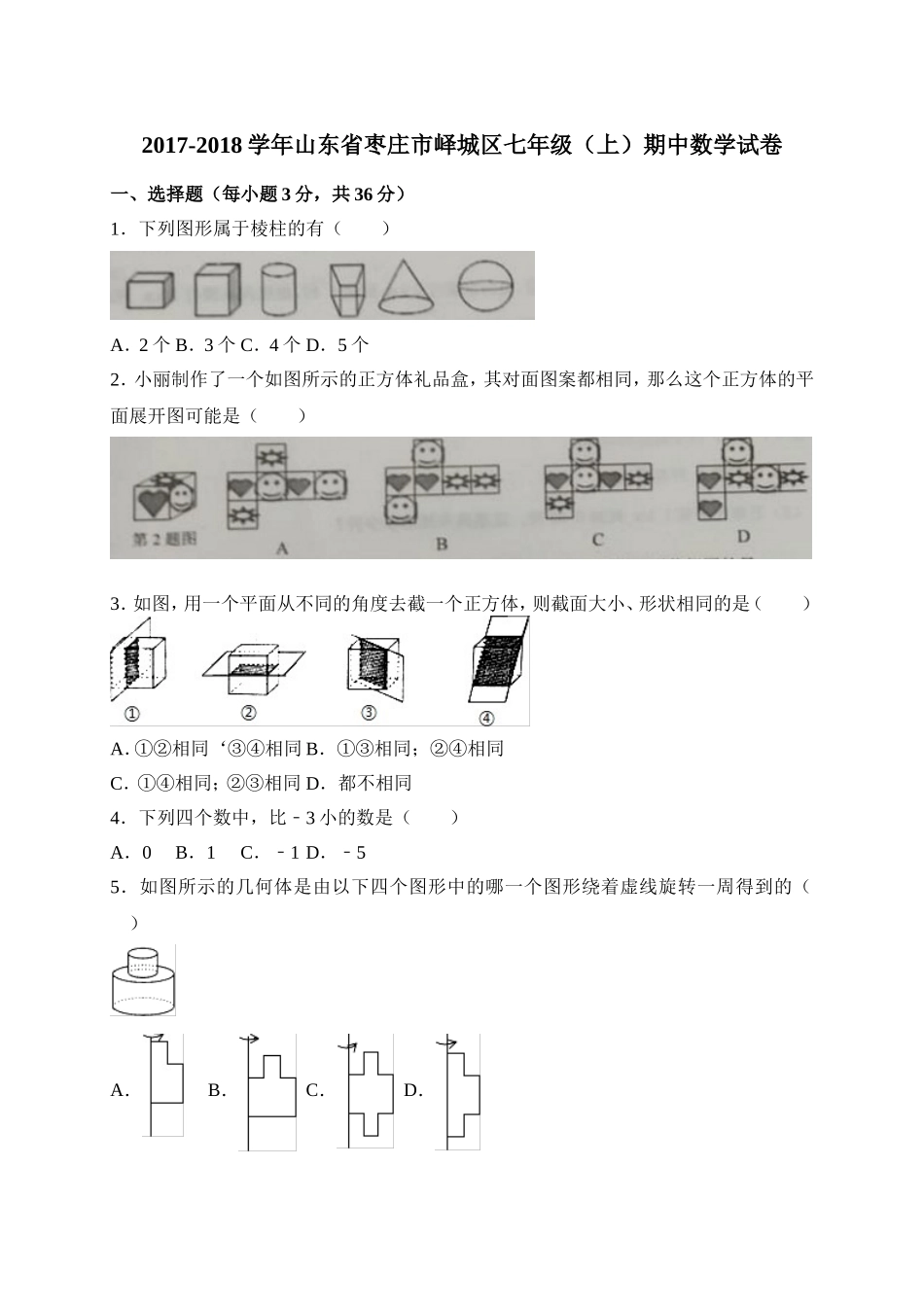 2017-2018 学年山东省枣庄市峄城区七年级（上）期中数学试卷

一、选择题（每小题 3 分，共 36 分）

1．下列图形属于棱柱的有（　　）

A．2 个 B．3 个 C．4 个 D．5 个

2．小丽制作了一个如图所示的正方体礼品盒，其对面图案都相同，那么这个正方体的平面展开图可能是（　　）

第 2 题图　A　B　C　D

3．如图，用一个平面从不同的角度去截一个正方体，则截面大小、形状相同的是（　　）

①　②　③　④

A．①②相同‘③④相同 B．①③相同；②④相同

C．①④相同；②③相同 D．都不相同

4．下列四个数中，比﹣3 小的数是（　　）

A．0　B．1　C．﹣1 D．﹣5

5．如图所示的几何体是由以下四个图形中的哪一个图形绕着虚线旋转一周得到的（　　）

A．　B．　C．　D．