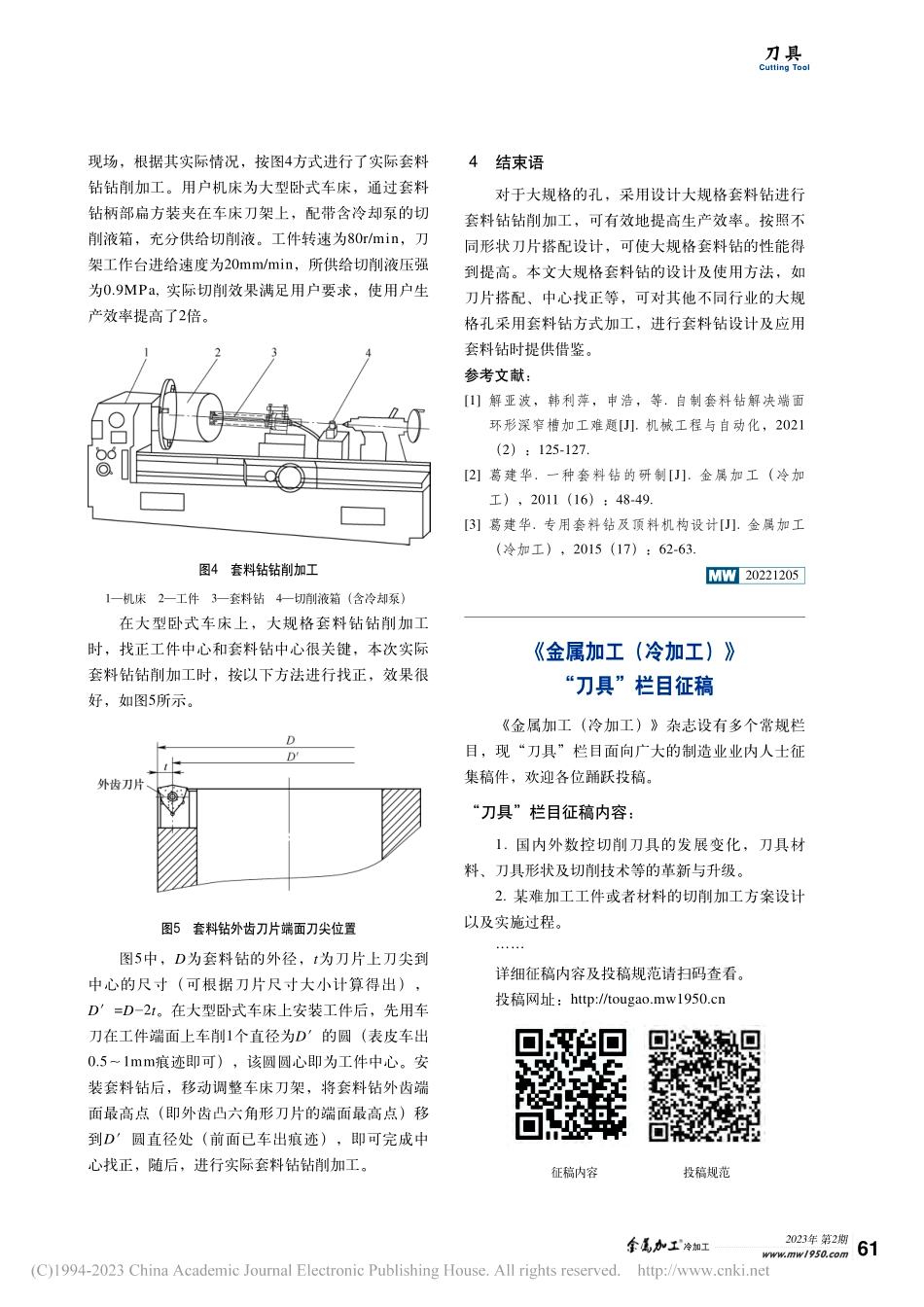 刀具
Cutting Tool

现场，根据其实际情况，按图4方式进行了实际套料钻钻削加工。用户机床为大型卧式车床，通过套料钻柄部扁方装夹在车床刀架上，配带含冷却泵的切削液箱，充分供给切削液。工件转速为80r/min，刀架工作台进给速度为20mm/min，所供给切削液压强为0.9MPa，实际切削效果满足用户要求，使用户生产效率提高了2倍。

1 2 3 4

图4 套料钻钻削加工

1—机床 2—工件 3—套料钻 4—切削液箱（含冷却泵）

在大型卧式车床上，大规格套料钻钻削加工时，找正工件中心和套料钻中心很关键，本次实际套料钻钻削加工时，按以下方法进行找正，效果很好，如图5所示。

$D$
$D'$
$t$
外齿刀片

图5 套料钻外齿刀片端面刀尖位置

图5中，$D$为套料钻的外径，$t$为刀片上刀尖到中心的尺寸（可根据刀片尺寸大小计算得出），$D'=D-2t$。在大型卧式车床上安装工件后，先用车刀在工件端面上车削1个直径为$D'$的圆（表皮车出0.5～1mm痕迹即可），该圆圆心即为工件中心。安装套料钻后，移动调整车床刀架，将套料钻外齿端面最高点（即外齿凸六角形刀片的端面最高点）移到$D'$圆直径处（前面已车出痕迹），即可完成中心找正，随后，进行实际套料钻钻削加工。

4 结束语

对于大规格的孔，采用设计大规格套料钻进行套料钻钻削加工，可有效地提高生产效率。按照不同形状刀片搭配设计，可使大规格套料钻的性能得到提高。本文大规格套料钻的设计及使用方法，如刀片搭配、中心找正等，可对其他不同行业的大规格孔采用套料钻方式加工，进行套料钻设计及应用套料钻时提供借鉴。

参考文献：

[1] 解亚波，韩利萍，申浩，等. 自制套料钻解决端面环形深窄槽加工难题[J]. 机械工程与自动化，2021（2）：125-127.

[2] 葛建华. 一种套料钻的研制[J]. 金属加工（冷加工），2011（16）：48-49.

[3] 葛建华. 专用套料钻及顶料机构设计[J]. 金属加工（冷加工），2015（17）：62-63.

MW 20221205

《金属加工（冷加工）》
“刀具”栏目征稿

《金属加工（冷加工）》杂志设有多个常规栏目，现“刀具”栏目面向广大的制造业业内人士征集稿件，欢迎各位踊跃投稿。

“刀具”栏目征稿内容：

1. 国内外数控切削刀具的发展变化，刀具材料、刀具形状及切削技术等的革新与升级。

2. 某难加工工件或者材料的切削加工方案设计以及实施过程。

……

详细征稿内容及投稿规范请扫码查看。

投稿网址：http://tougao.mw1950.cn

征稿内容 投稿规范

金属加工 冷加工 2023年 第2期 www.mw1950.com 61

(C)1994-2023 China Academic Journal Electronic Publishing House. All rights reserved. http://www.cnki.net